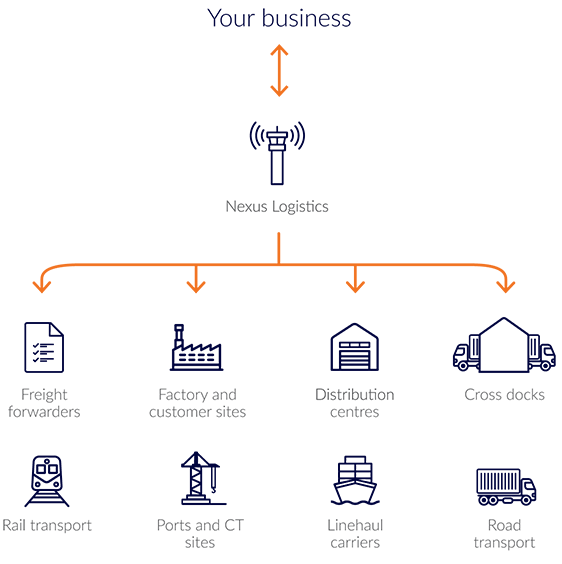 Your business

Nexus Logistics

Freight forwarders

Factory and customer sites

Distribution centres

Cross docks

Rail transport

Ports and CT sites

Linehaul carriers

Road transport